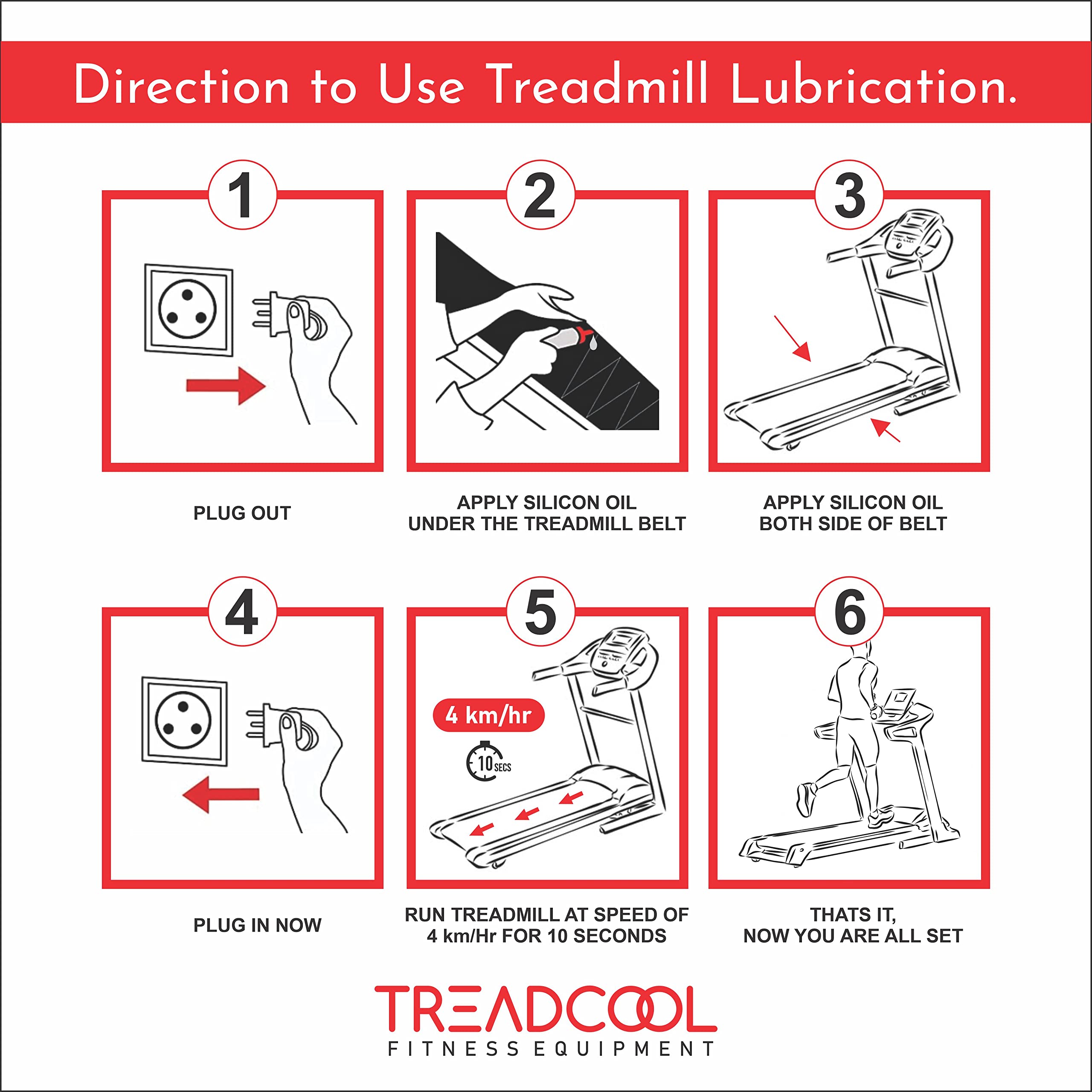 Direction to Use Treadmill Lubrication.

1

PLUG OUT

2

APPLY SILICON OIL UNDER THE TREADMILL BELT

3

APPLY SILICON OIL BOTH SIDE OF BELT

4

PLUG IN NOW

5

4 km/hr

10 SECS

RUN TREADMILL AT SPEED OF 4 km/Hr FOR 10 SECONDS

6

THATS IT, NOW YOU ARE ALL SET

TREADCOOL
FITNESS EQUIPMENT